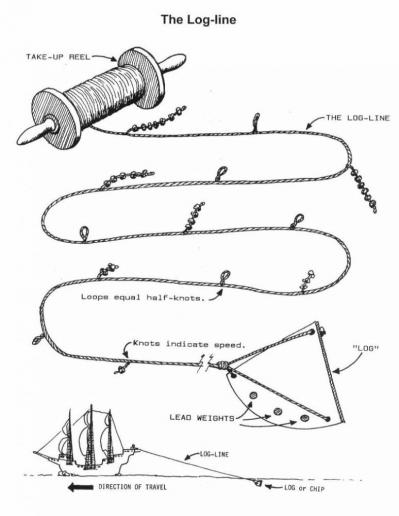 The Log-line

TAKE-UP REEL

THE LOG-LINE

Loops equal half-knots.

Knots indicate speed.

"LOG"

LEAD WEIGHTS

LOG-LINE

DIRECTION OF TRAVEL

LOG or CHIP